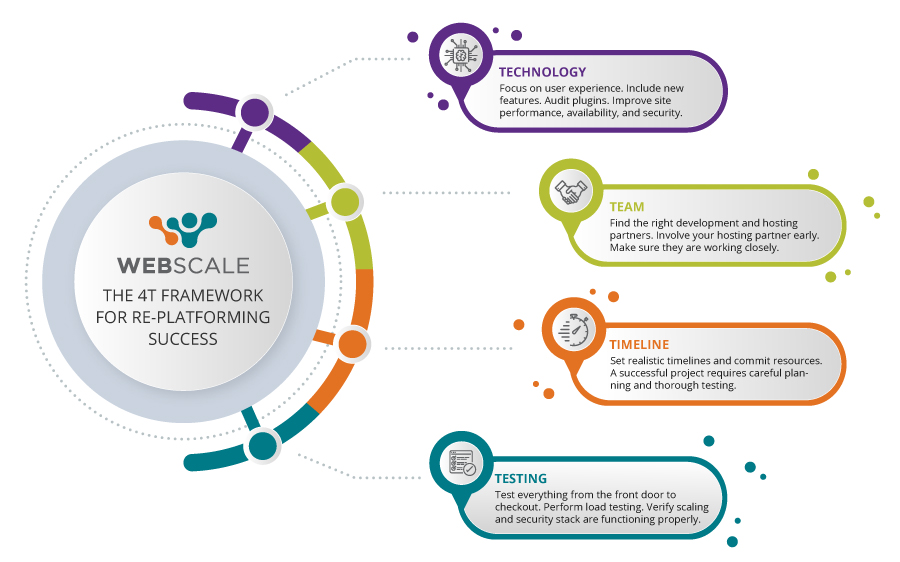 WEBSCALE

THE 4T FRAMEWORK FOR RE-PLATFORMING SUCCESS

TECHNOLOGY
Focus on user experience. Include new features. Audit plugins. Improve site performance, availability, and security.

TEAM
Find the right development and hosting partners. Involve your hosting partner early. Make sure they are working closely.

TIMELINE
Set realistic timelines and commit resources. A successful project requires careful planning and thorough testing.

TESTING
Test everything from the front door to checkout. Perform load testing. Verify scaling and security stack are functioning properly.